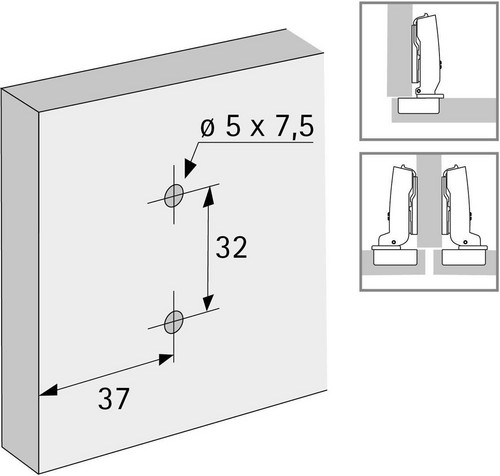 ø 5 x 7,5

32

37