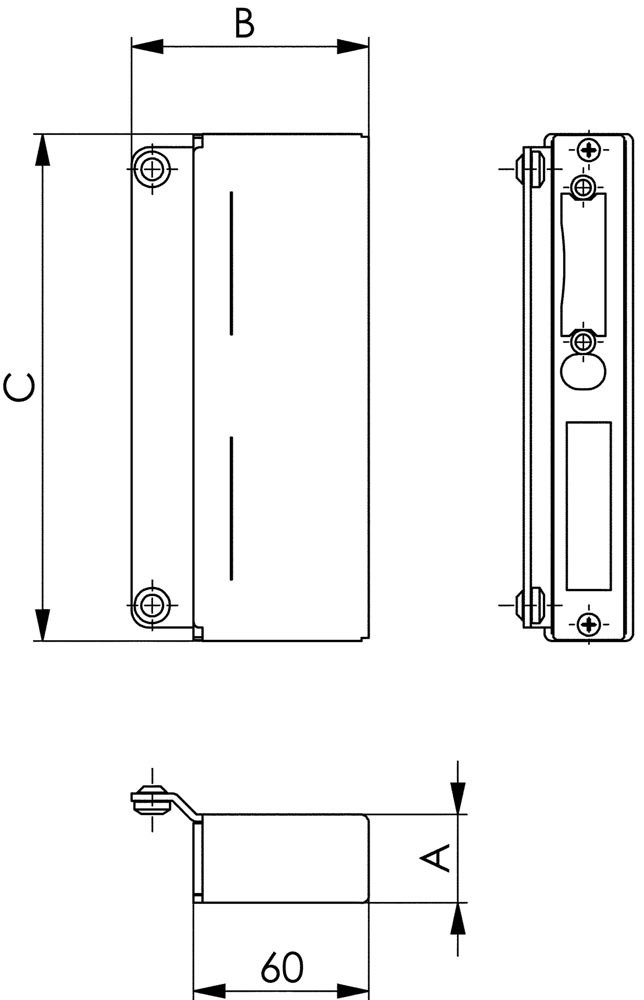 B

C

A

60