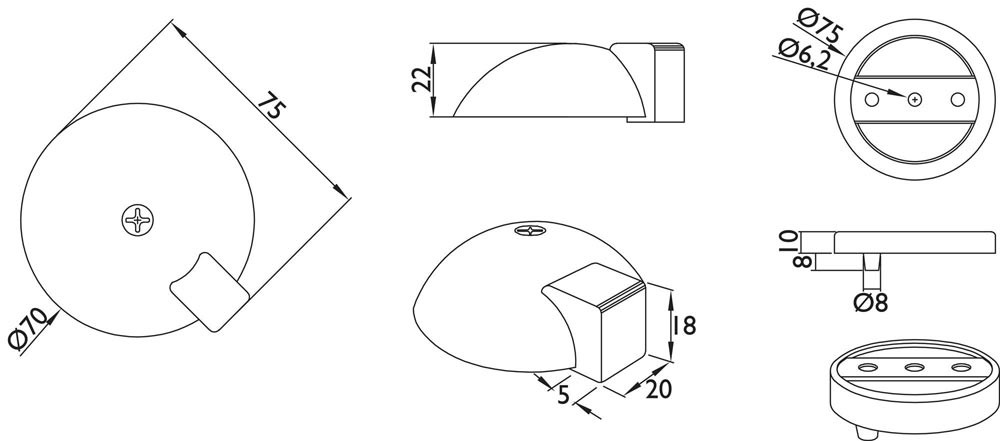 75
Ø70
22
18
5
20
Ø75
Ø6,2
10
8
Ø8